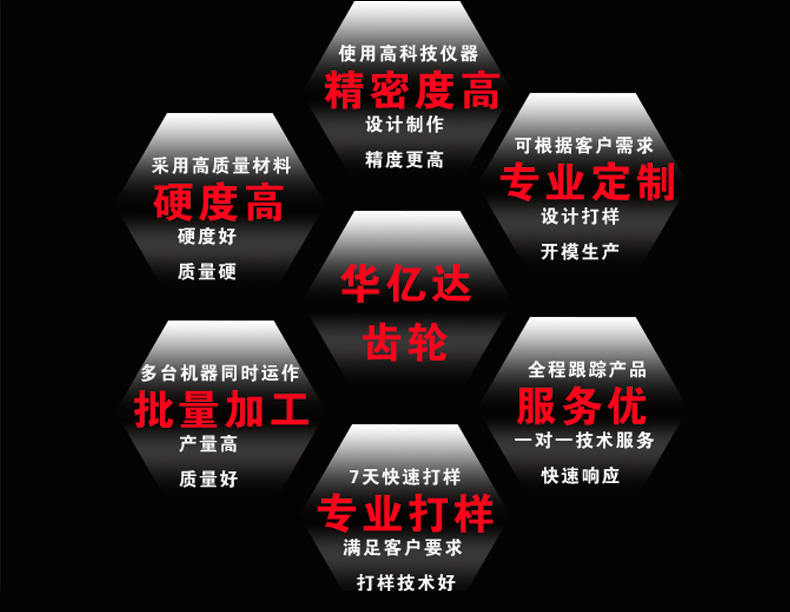 使用高科技仪器
精密度高
设计制作
精度更高

采用高质量材料
硬度高
硬度好
质量硬

可根据客户需求
专业定制
设计打样
开模生产

华亿达
齿轮

多台机器同时运作
批量加工
产量高
质量好

全程跟踪产品
服务优
一对一技术服务
快速响应

7天快速打样
专业打样
满足客户要求
打样技术好