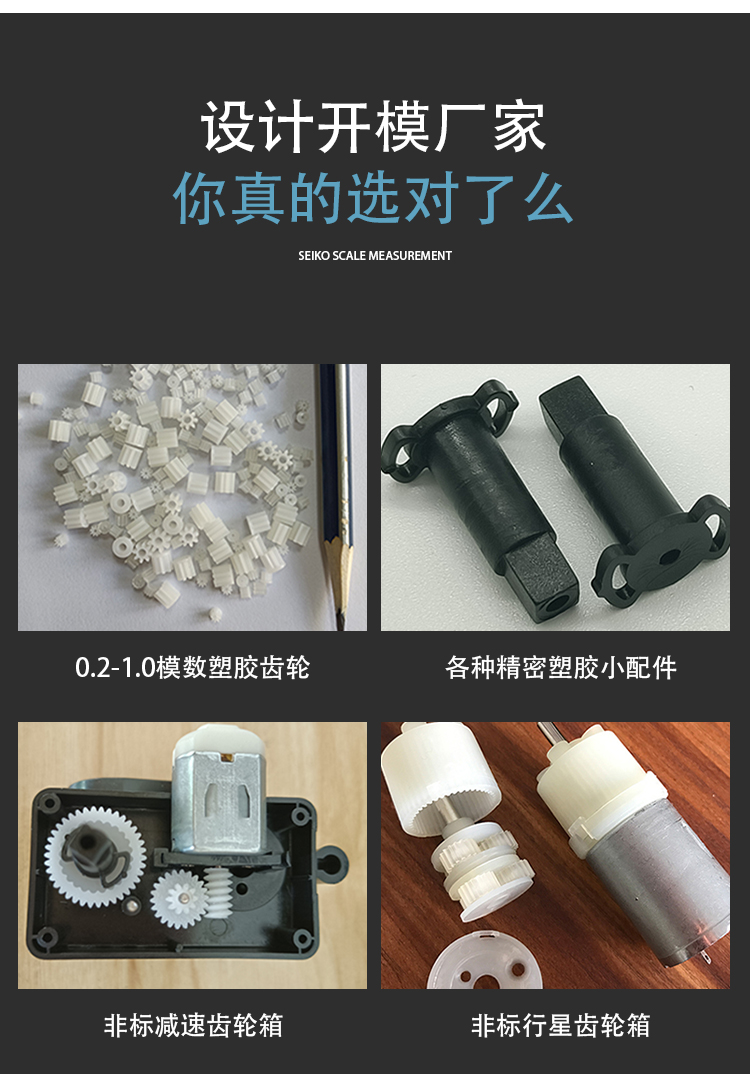 设计开模厂家
你真的选对了么

SEIKO SCALE MEASUREMENT

0.2-1.0模数塑胶齿轮

各种精密塑胶小配件

非标减速齿轮箱

非标行星齿轮箱